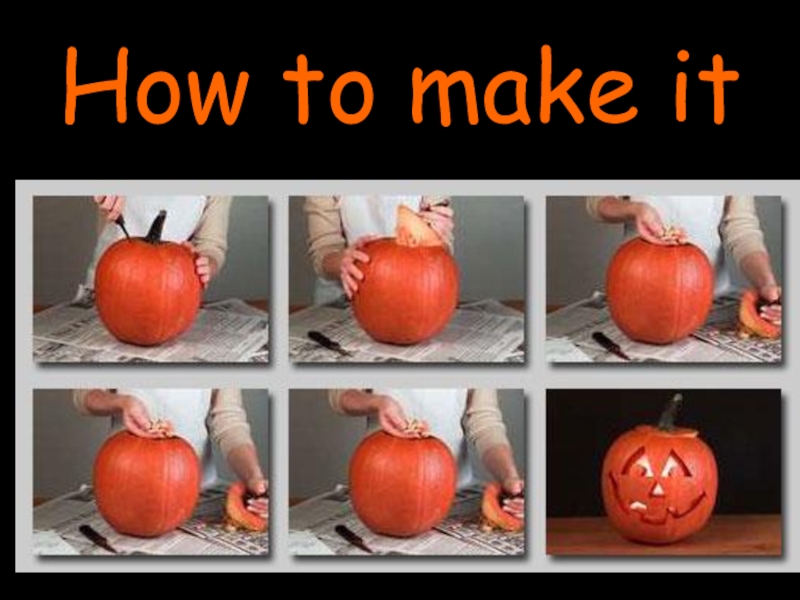 How to make it