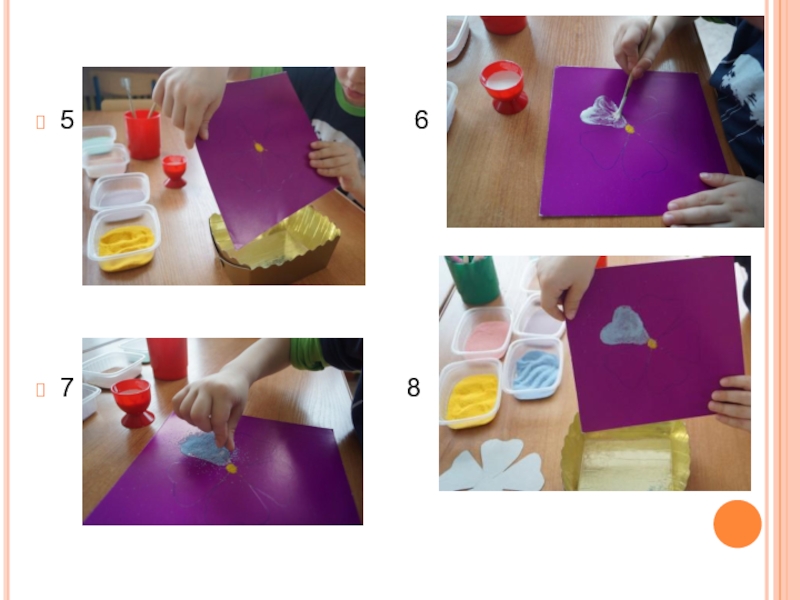 5

6

7

8