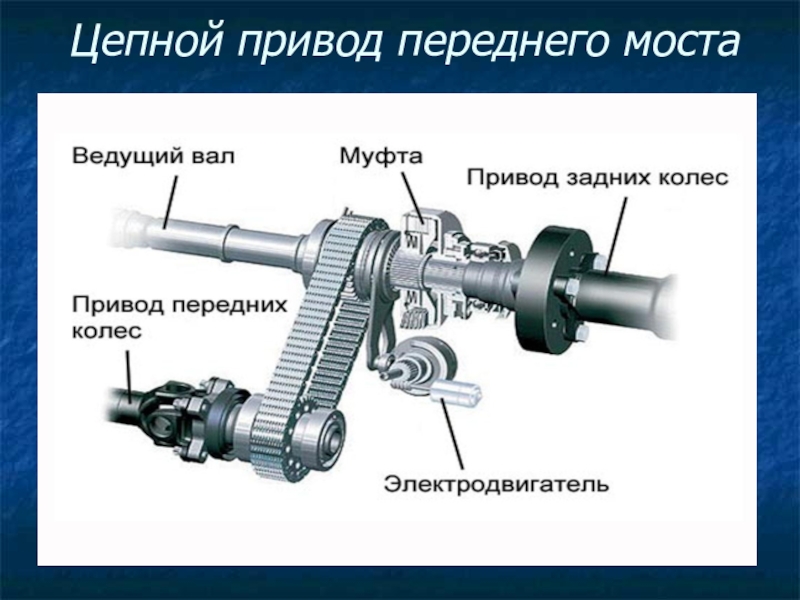 Цепной привод переднего моста

Ведущий вал

Муфта

Привод задних колес

Привод передних колес

Электродвигатель