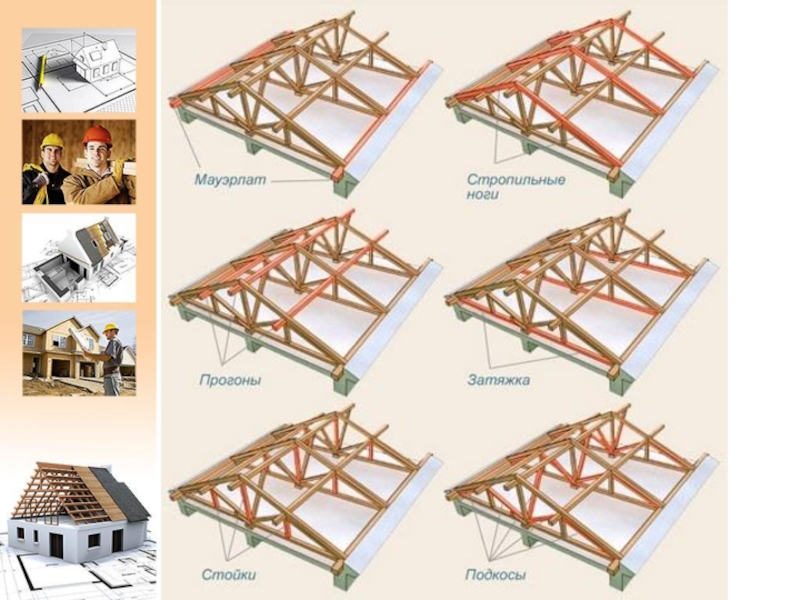 Мауэрлат

Стропильные ноги

Прогоны

Затяжка

Стойки

Подкосы