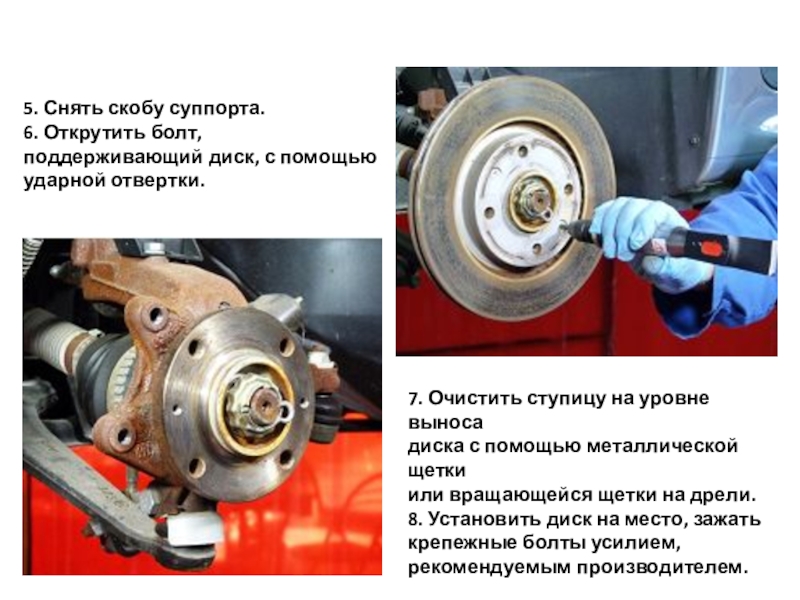 5. Снять скобу суппорта.
6. Открутить болт, поддерживающий диск, с помощью ударной отвертки.

7. Очистить ступицу на уровне выноса
диска с помощью металлической щетки
или вращающейся щетки на дрели.
8. Установить диск на место, зажать крепежные болты усилием, рекомендуемым производителем.