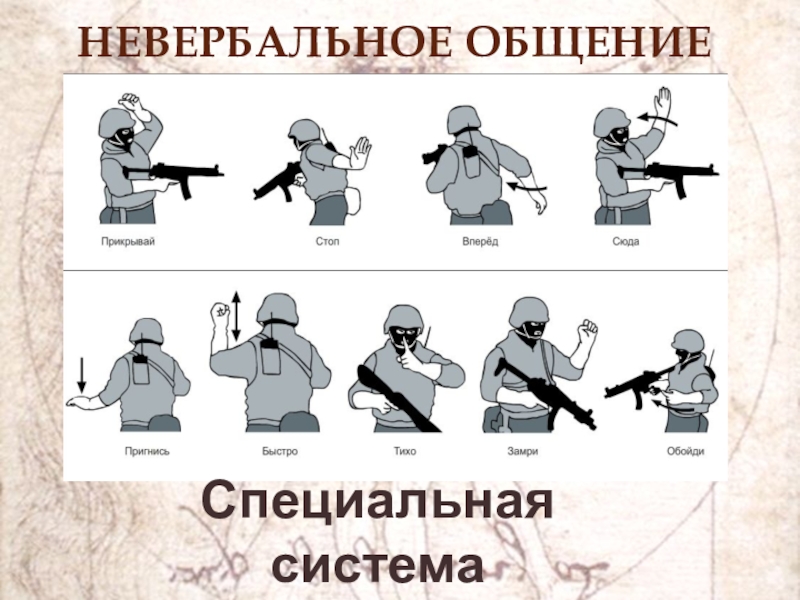 НЕВЕРБАЛЬНОЕ ОБЩЕНИЕ

Прикрывай
Стоп
Вперёд
Сюда

Пригнись
Быстро
Тихо
Замри
Обойди

Специальная система