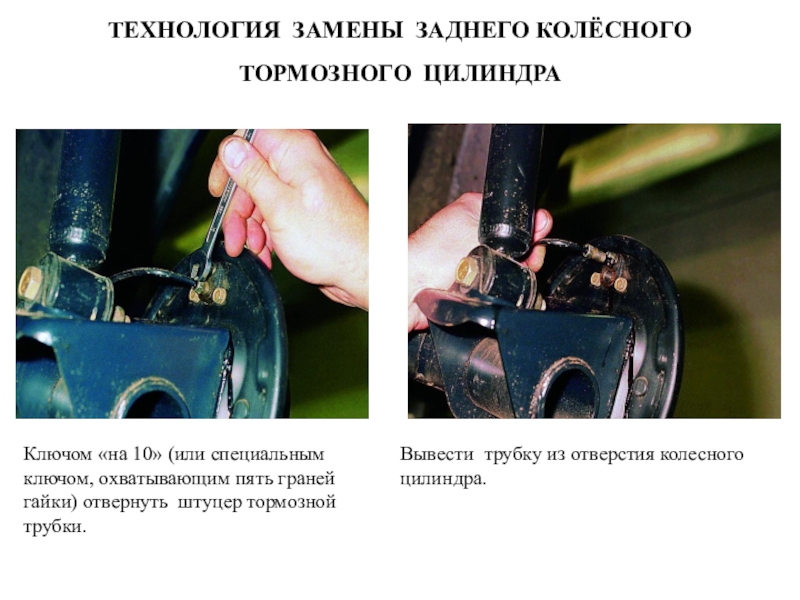 ТЕХНОЛОГИЯ ЗАМЕНЫ ЗАДНЕГО КОЛЁСНОГО ТОРМОЗНОГО ЦИЛИНДРА

Ключом «на 10» (или специальным ключом, охватывающим пять граней гайки) отвернуть штуцер тормозной трубки.

Вывести трубку из отверстия колесного цилиндра.