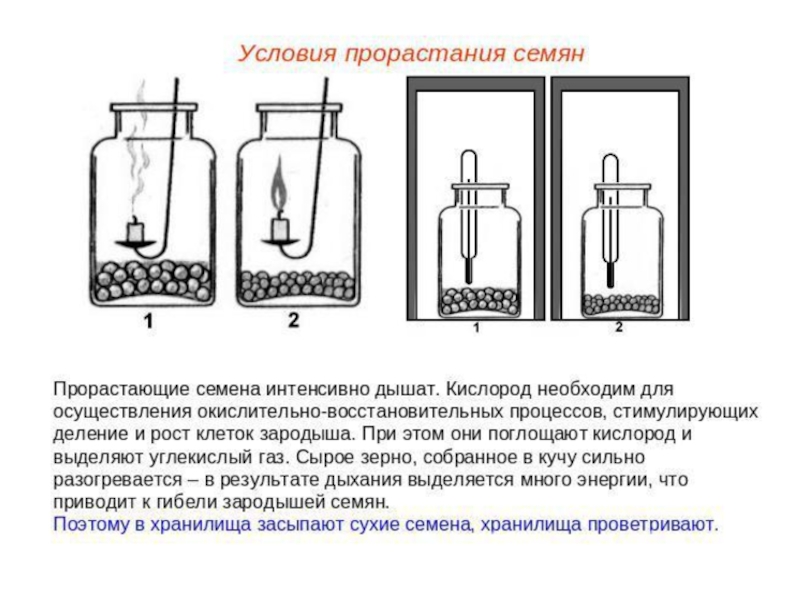 Условия прорастания семян

1

2

1

2

Прорастающие семена интенсивно дышат. Кислород необходим для осуществления окислительно-восстановительных процессов, стимулирующих деление и рост клеток зародыша. При этом они поглощают кислород и выделяют углекислый газ. Сырое зерно, собранное в кучу сильно разогревается – в результате дыхания выделяется много энергии, что приводит к гибели зародышей семян.
Поэтому в хранилища засыпают сухие семена, хранилища проветривают.