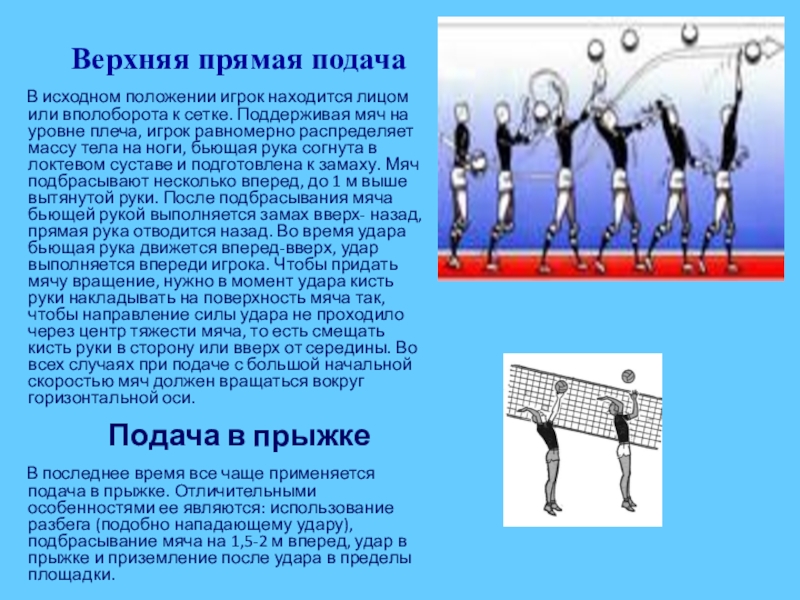 Верхняя прямая подача

В исходном положении игрок находится лицом или вполоборота к сетке. Поддерживая мяч на уровне плеча, игрок равномерно распределяет массу тела на ноги, бьющая рука согнута в локтевом суставе и подготовлена к замаху. Мяч подбрасывают несколько вперед, до 1 м выше вытянутой руки. После подбрасывания мяча бьющей рукой выполняется замах вверх- назад, прямая рука отводится назад. Во время удара бьющая рука движется вперед-вверх, удар выполняется впереди игрока. Чтобы придать мячу вращение, нужно в момент удара кисть руки накладывать на поверхность мяча так, чтобы направление силы удара не проходило через центр тяжести мяча, то есть смещать кисть руки в сторону или вверх от середины. Во всех случаях при подаче с большой начальной скоростью мяч должен вращаться вокруг горизонтальной оси.

Подача в прыжке

В последнее время все чаще применяется подача в прыжке. Отличительными особенностями ее являются: использование разбега (подобно нападающему удару), подбрасывание мяча на 1,5-2 м вперед, удар в прыжке и приземление после удара в пределы площадки.