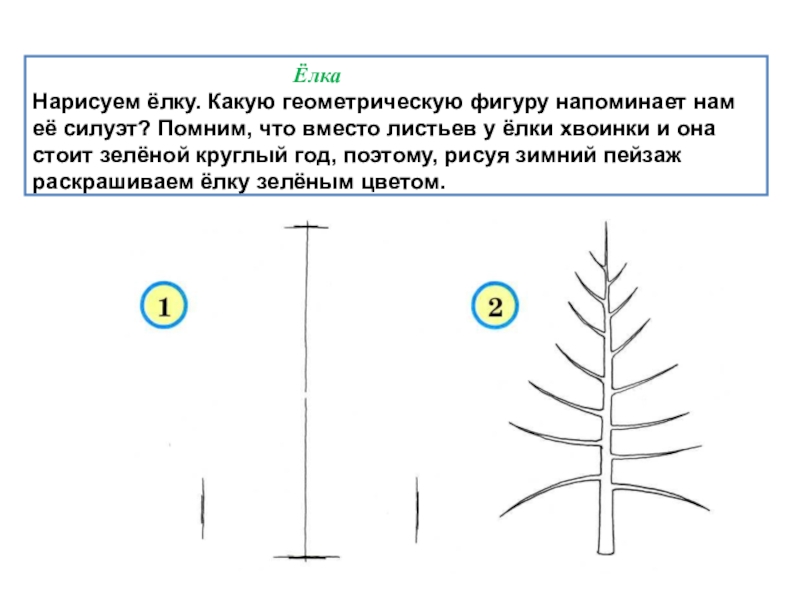 Ёлка

Нарисуем ёлку. Какую геометрическую фигуру напоминает нам её силуэт? Помним, что вместо листьев у ёлки хвоинки и она стоит зелёной круглый год, поэтому, рисуя зимний пейзаж раскрашиваем ёлку зелёным цветом.

1

2