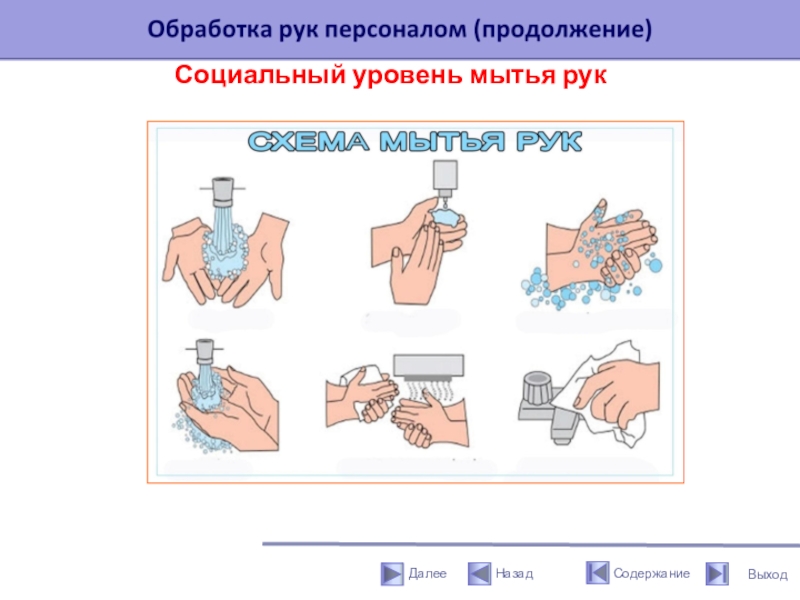 Обработка рук персоналом (продолжение)

Социальный уровень мытья рук

СХЕМА МЫТЬЯ РУК

Далее Назад Содержание Выход