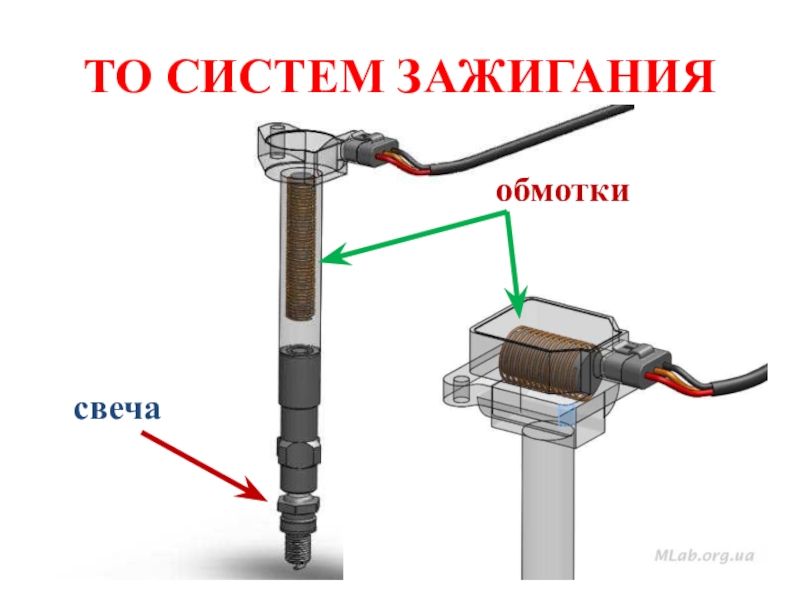 ТО СИСТЕМ ЗАЖИГАНИЯ

обмотки

свеча

MLab.org.ua