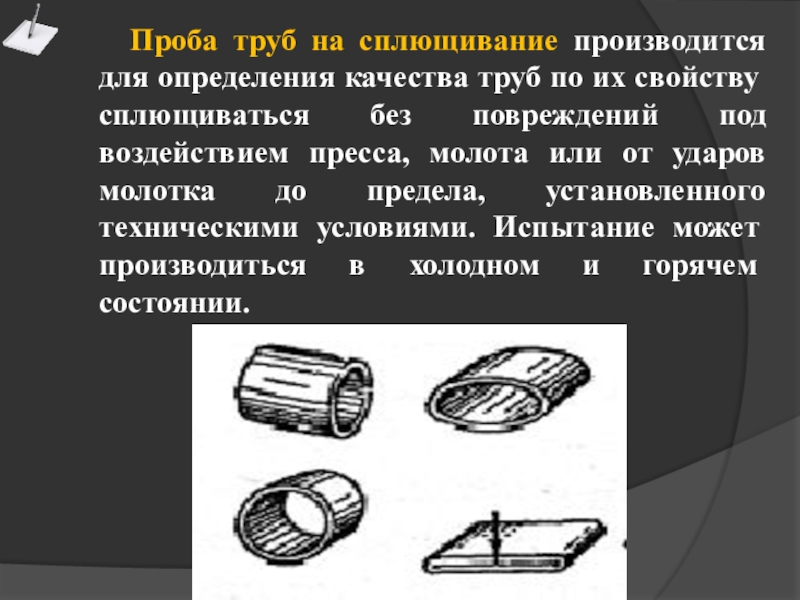 Проба труб на сплющивание производится для определения качества труб по их свойству сплющиваться без повреждений под воздействием пресса, молота или от ударов молотка до предела, установленного техническими условиями. Испытание может производиться в холодном и горячем состоянии.