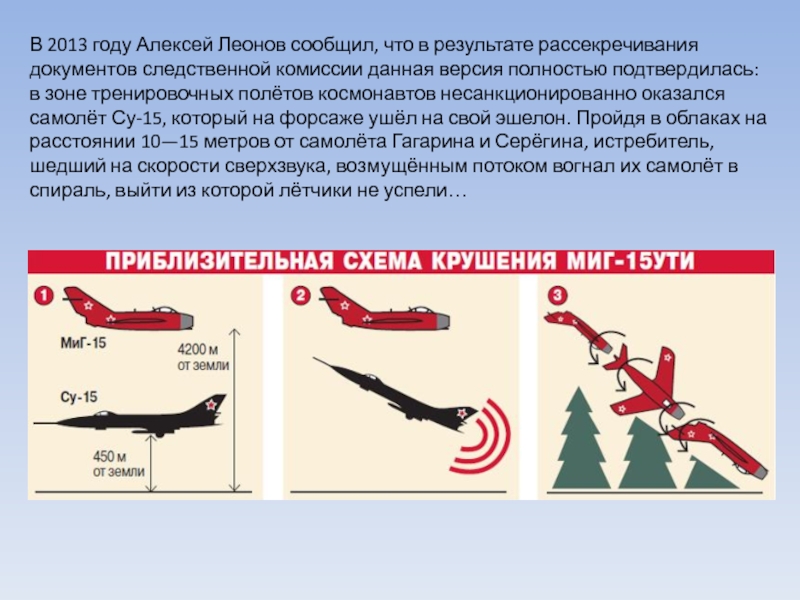 В 2013 году Алексей Леонов сообщил, что в результате рассекречивания документов следственной комиссии данная версия полностью подтвердилась: в зоне тренировочных полётов космонавтов несанкционированно оказался самолёт Су-15, который на форсаже ушёл на свой эшелон. Пройдя в облаках на расстоянии 10—15 метров от самолёта Гагарина и Серёгина, истребитель, шедший на скорости сверхзвука, возмущённым потоком вогнал их самолёт в спираль, выйти из которой лётчики не успели…

ПРИБЛИЗИТЕЛЬНАЯ СХЕМА КРУШЕНИЯ МИГ-15УТИ

1

МиГ-15

4200 м
от земли

Су-15

450 м
от земли

2

3