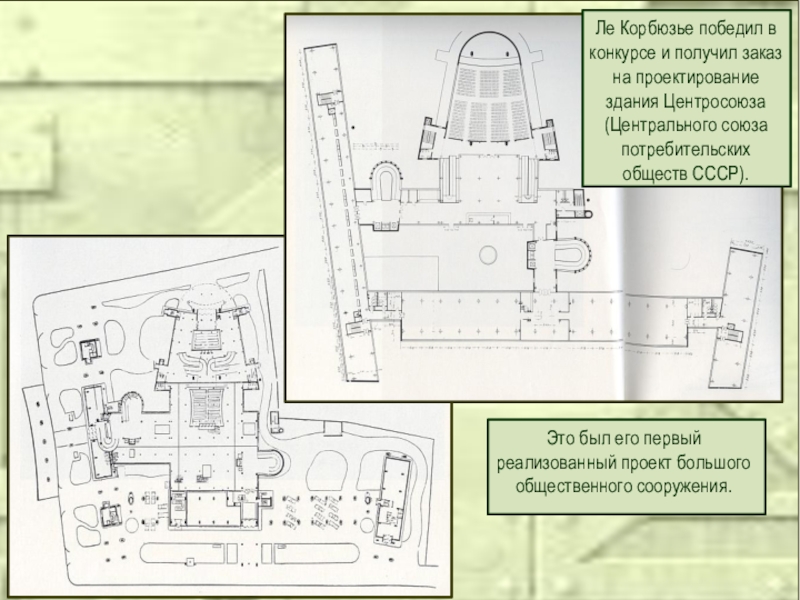 Ле Корбюзье победил в конкурсе и получил заказ на проектирование здания Центросоюза (Центрального союза потребительских обществ СССР).

Это был его первый реализованный проект большого общественного сооружения.