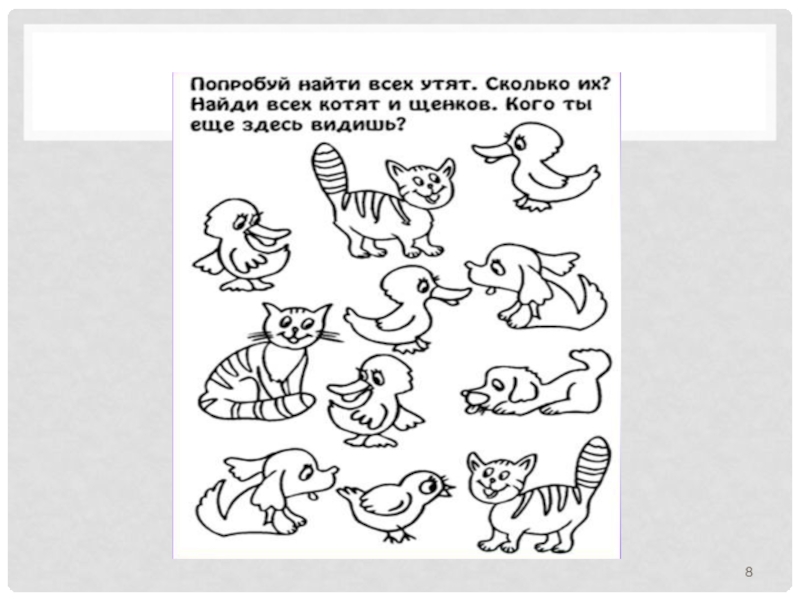 Попробуй найти всех утят. Сколько их? Найди всех котят и щенков. Кого ты еще здесь видишь?

8