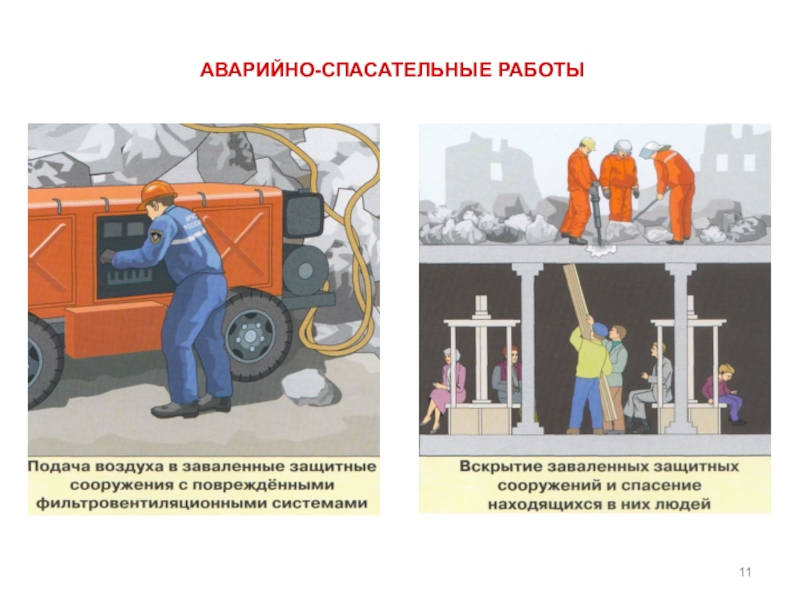 АВАРИЙНО-СПАСАТЕЛЬНЫЕ РАБОТЫ

Подача воздуха в заваленные защитные сооружения с повреждёнными фильтровентиляционными системами

Вскрытие заваленных защитных сооружений и спасение находящихся в них людей

11