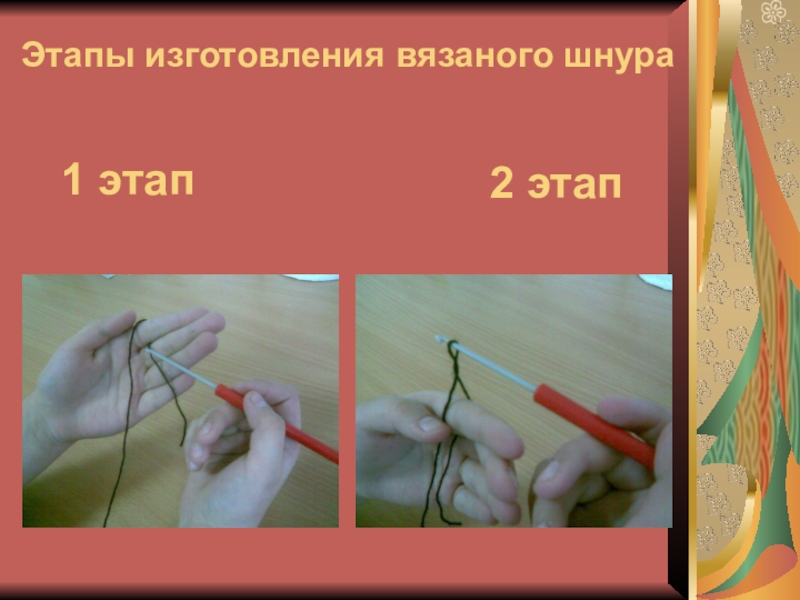 Этапы изготовления вязаного шнура

1 этап

2 этап