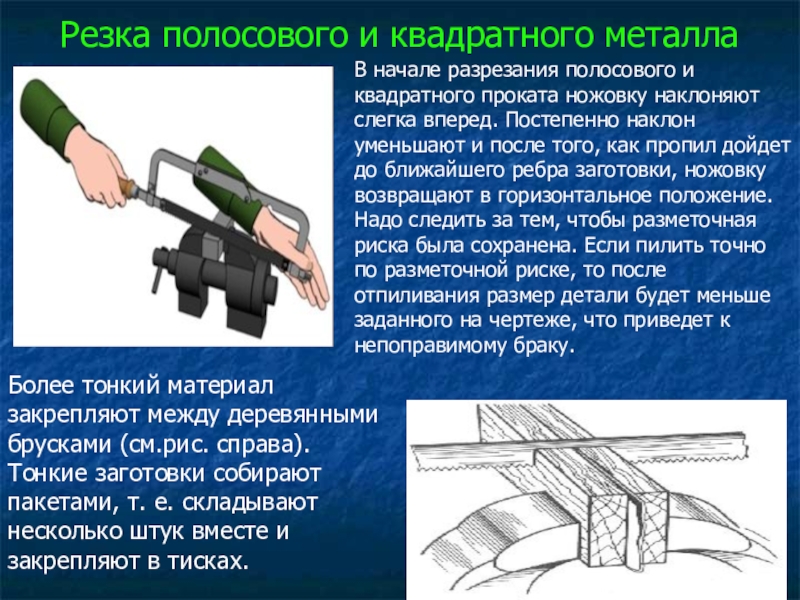 Резка полосового и квадратного металла

В начале разрезания полосового и квадратного проката ножовку наклоняют слегка вперед. Постепенно наклон уменьшают и после того, как пропил дойдет до ближайшего ребра заготовки, ножовку возвращают в горизонтальное положение. Надо следить за тем, чтобы разметочная риска была сохранена. Если пилить точно по разметочной риске, то после отпиливания размер детали будет меньше заданного на чертеже, что приведет к непоправимому браку.

Более тонкий материал закрепляют между деревянными брусками (см.рис. справа). Тонкие заготовки собирают пакетами, т. е. складывают несколько штук вместе и закрепляют в тисках.