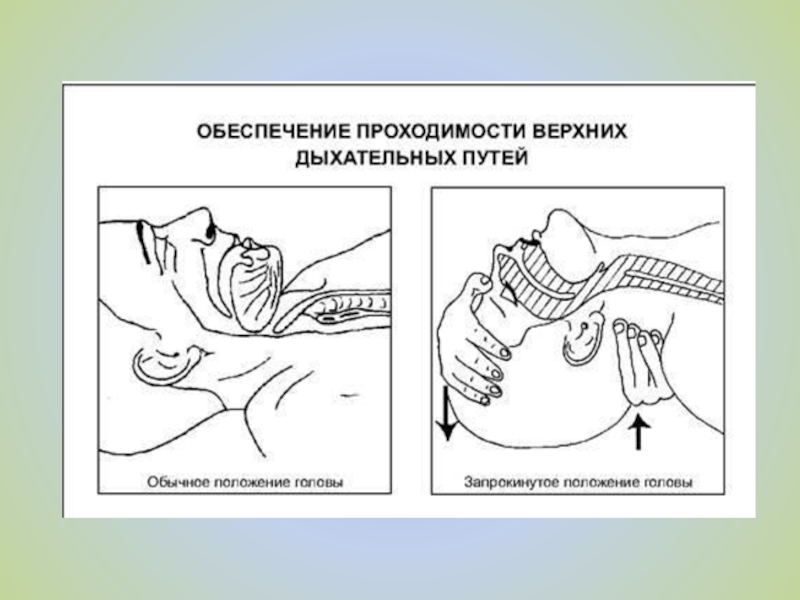 ОБЕСПЕЧЕНИЕ ПРОХОДИМОСТИ ВЕРХНИХ ДЫХАТЕЛЬНЫХ ПУТЕЙ

Обычное положение головы

Запрокинутое положение головы