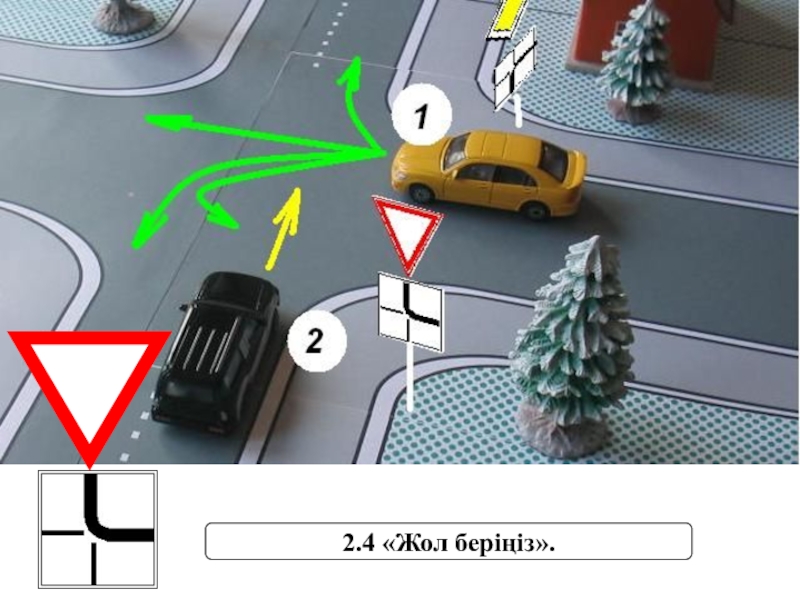 1

2

2.4 «Жол беріңіз».