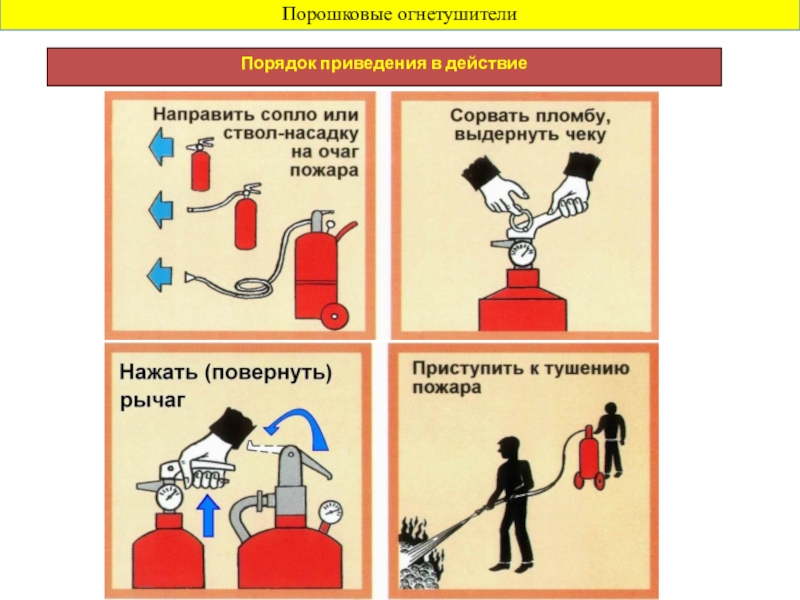 Порошковые огнетушители

Порядок приведения в действие

Направить сопло или ствол-насадку на очаг пожара

Сорвать пломбу, выдернуть чеку

Нажать (повернуть) рычаг

Приступить к тушению пожара