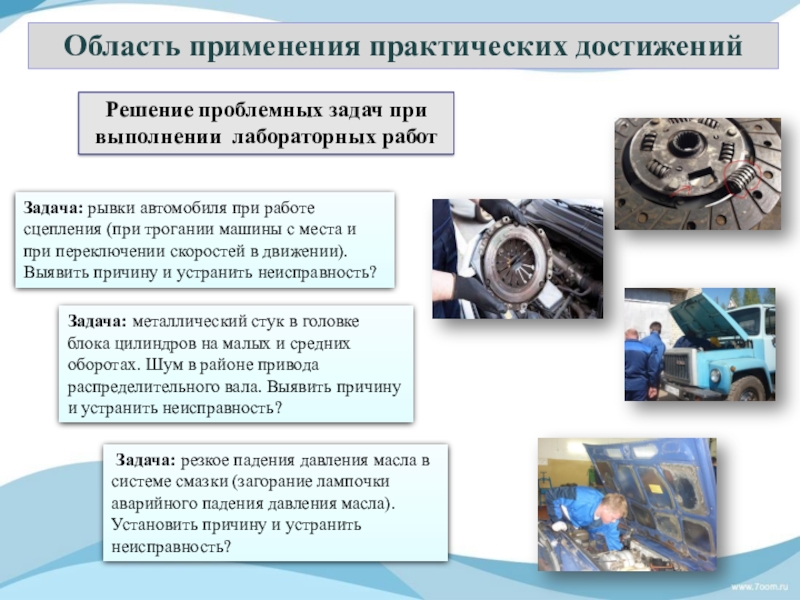 Область применения практических достижений

Решение проблемных задач при выполнении лабораторных работ

Задача: рывки автомобиля при работе сцепления (при трогании машины с места и при переключении скоростей в движении). Выявить причину и устранить неисправность?

Задача: металлический стук в головке блока цилиндров на малых и средних оборотах. Шум в районе привода распределительного вала. Выявить причину и устранить неисправность?

Задача: резкое падения давления масла в системе смазки (загорание лампочки аварийного падения давления масла). Установить причину и устранить неисправность?

www.7oom.ru