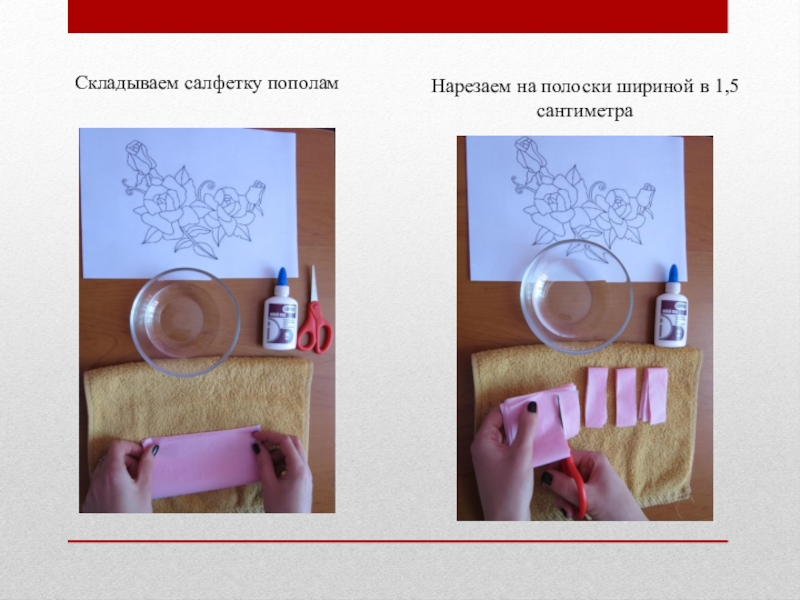 Складываем салфетку пополам

Нарезаем на полоски шириной в 1,5 сантиметра