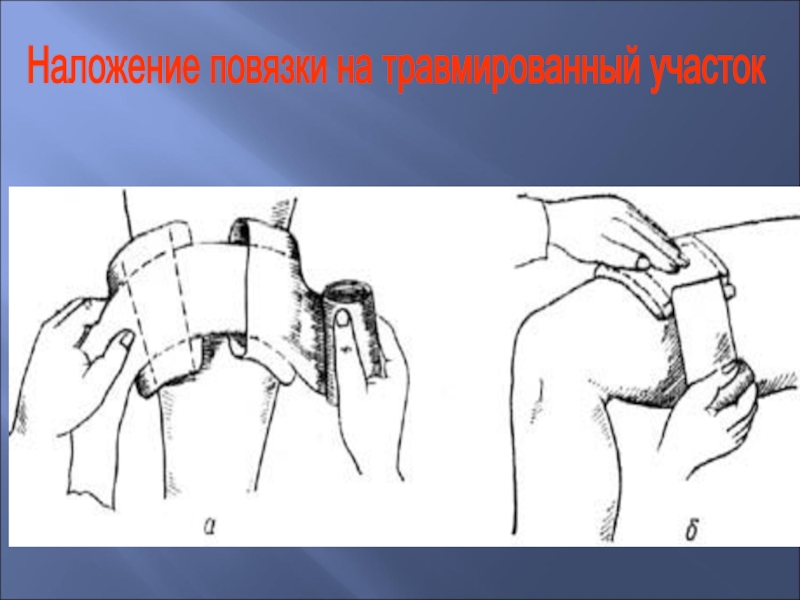 Наложение повязки на травмированный участок

а

б