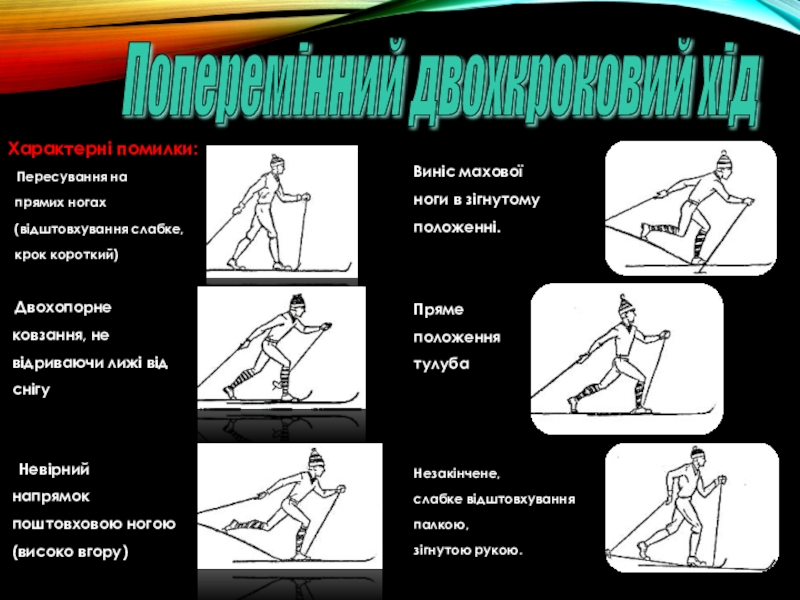 Поперемінний двохкроковий хід

Характерні помилки:

Пересування на прямих ногах (відштовхування слабке, крок короткий)

Двохопорне ковзання, не відриваючи лижі від снігу

Невірний напрямок поштовховою ногою (високо вгору)

Виніс махової ноги в зігнутому положенні.

Пряме положення тулуба

Незакінчене, слабке відштовхування палкою, зігнутою рукою.