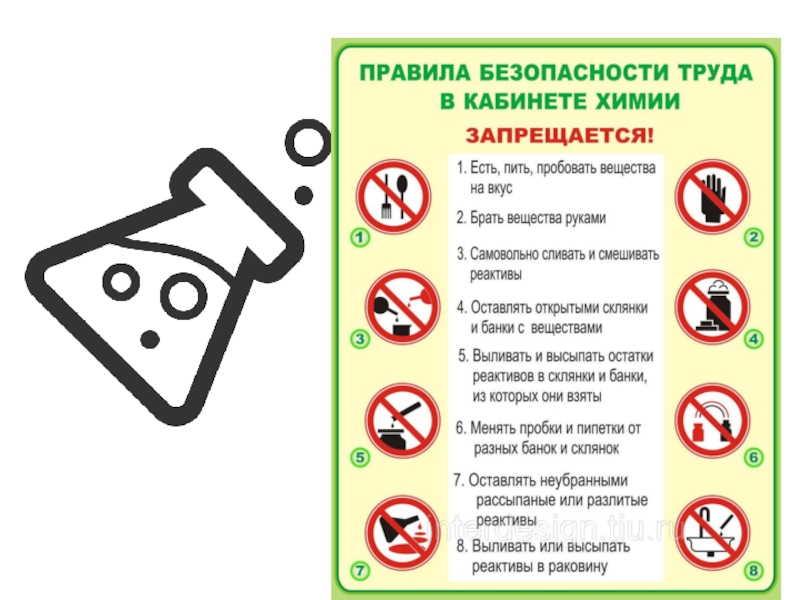 ПРАВИЛА БЕЗОПАСНОСТИ ТРУДА В КАБИНЕТЕ ХИМИИ

ЗАПРЕЩАЕТСЯ!

1. Есть, пить, пробовать вещества на вкус

2. Брать вещества руками

3. Самовольно сливать и смешивать реактивы

4. Оставлять открытыми склянки и банки с веществами

5. Выливать и высыпать остатки реактивов в склянки и банки, из которых они взяты

6. Менять пробки и пипетки от разных банок и склянок

7. Оставлять неубранными рассыпаные или разлитые реактивы

8. Выливать или высыпать реактивы в раковину

1
2
3
4
5
6
7
8

interdesign.tiu.ru