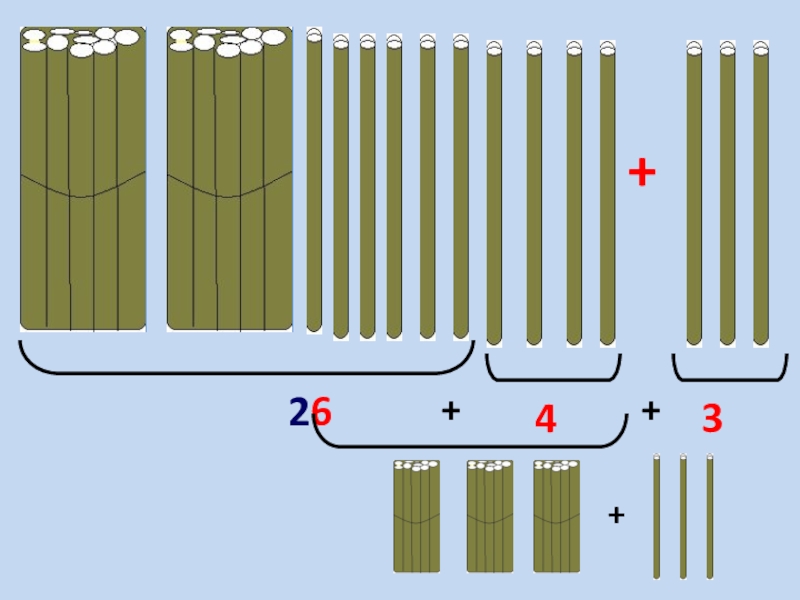 +

26 + 4 + 3

+