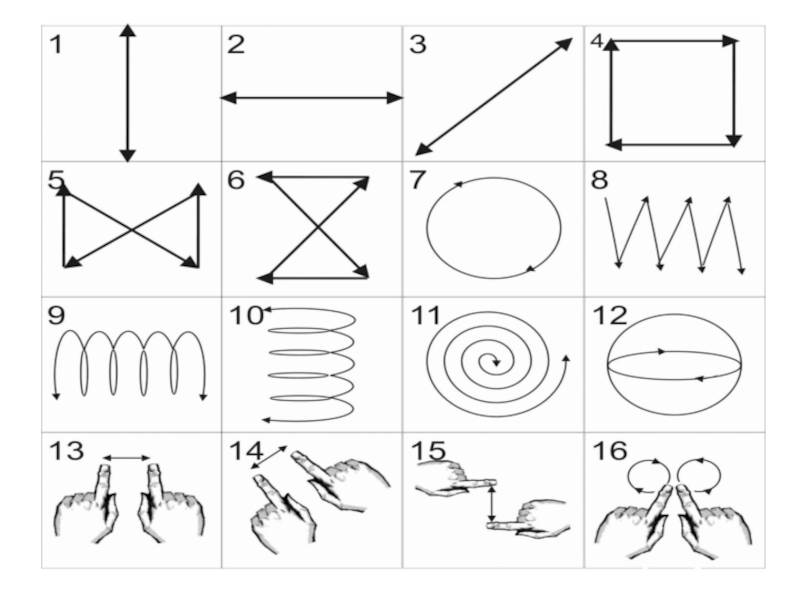 | 1 | 2 | 3 | 4 |
|---|---|---|---|
| 5 | 6 | 7 | 8 |
| 9 | 10 | 11 | 12 |
| 13 | 14 | 15 | 16 |