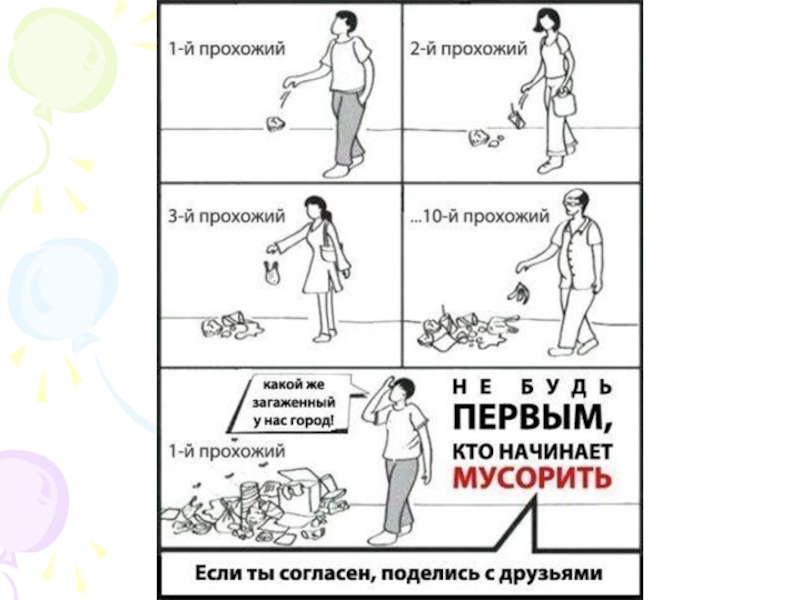 1-й прохожий

2-й прохожий

3-й прохожий

...10-й прохожий

какой же загаженный у нас город!

1-й прохожий

НЕ БУДЬ ПЕРВЫМ, КТО НАЧИНАЕТ МУСОРИТЬ

Если ты согласен, поделись с друзьями