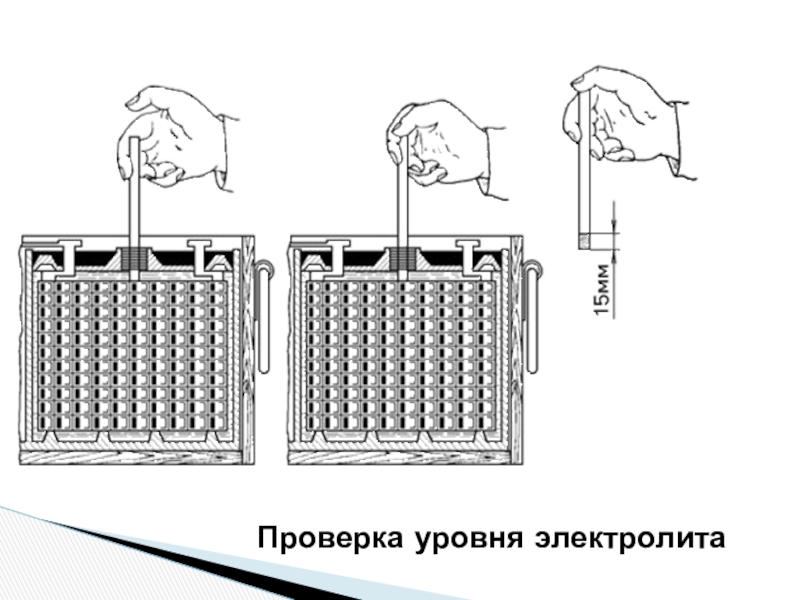 15мм

Проверка уровня электролита