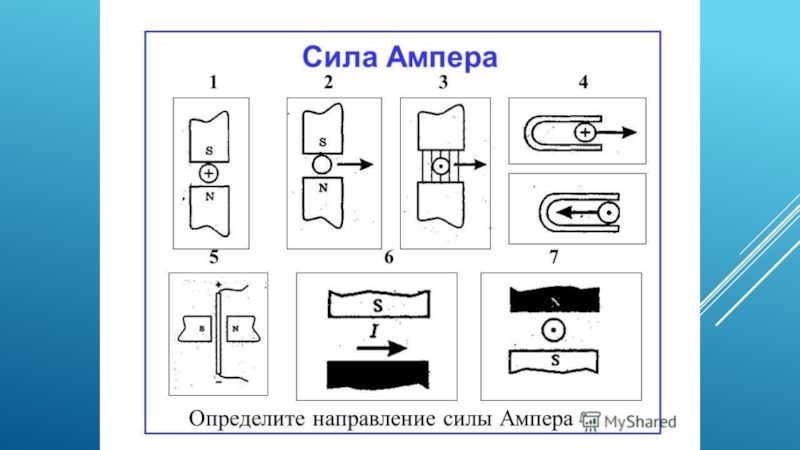 Сила Ампера

1

S

N

2

S

N

3

4

5

+

S

N

−

6

S

$I$

7

N

S

Определите направление силы Ампера

MyShared