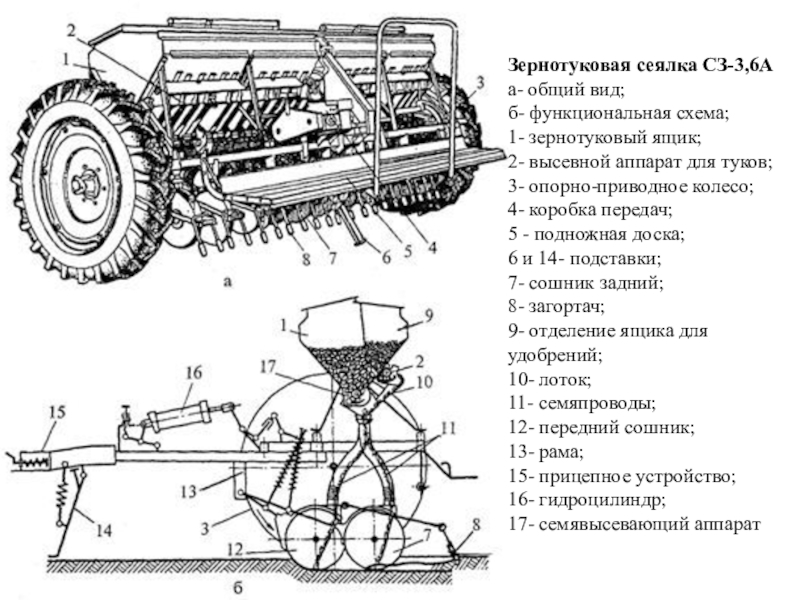 2
1
3
8 7 6 5 4
а

1
9
17
2
10
16
15
11
13
3
14
12
7
8
б

Зернотуковая сеялка СЗ-3,6А
а- общий вид;
б- функциональная схема;
1- зернотуковый ящик;
2- высевной аппарат для туков;
3- опорно-приводное колесо;
4- коробка передач;
5 - подножная доска;
6 и 14- подставки;
7- сошник задний;
8- загортач;
9- отделение ящика для удобрений;
10- лоток;
11- семяпроводы;
12- передний сошник;
13- рама;
15- прицепное устройство;
16- гидроцилиндр;
17- семявысевающий аппарат