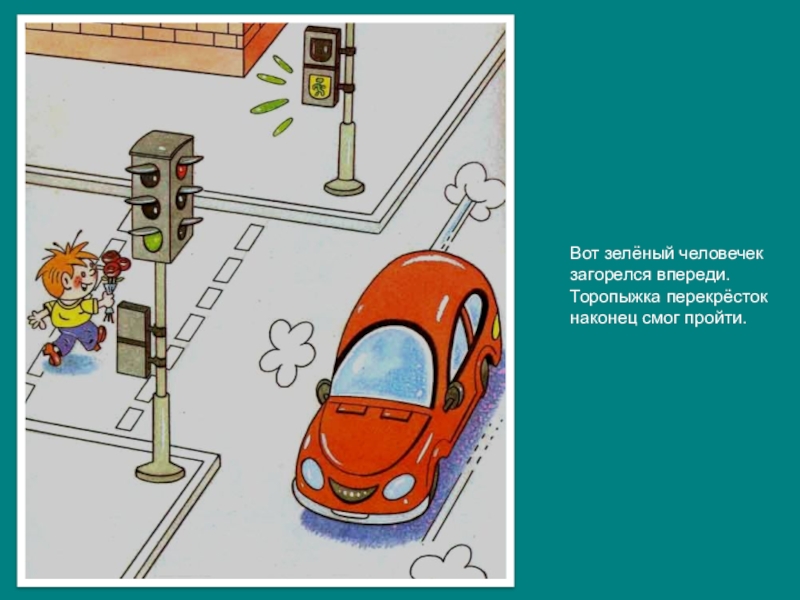 Вот зелёный человечек загорелся впереди. Торопыжка перекрёсток наконец смог пройти.