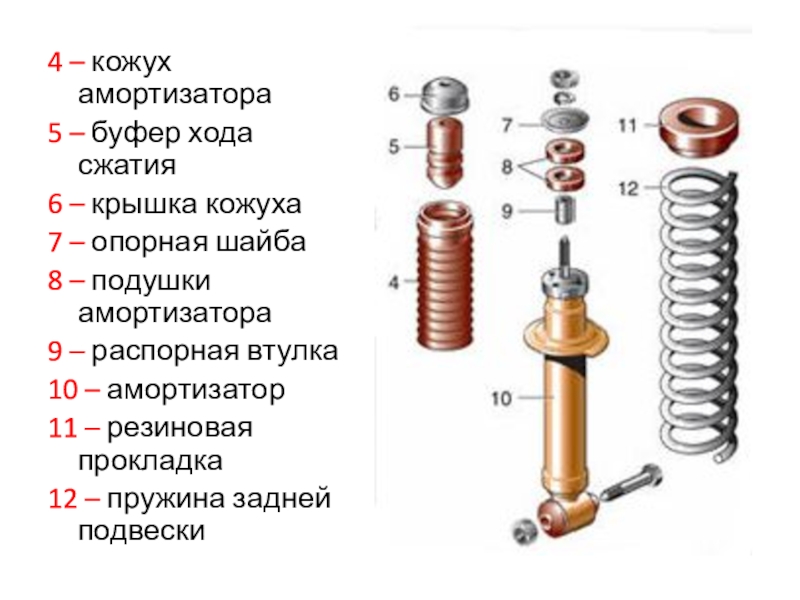 4 – кожух амортизатора

5 – буфер хода сжатия

6 – крышка кожуха

7 – опорная шайба

8 – подушки амортизатора

9 – распорная втулка

10 – амортизатор

11 – резиновая прокладка

12 – пружина задней подвески

6

5

4

7

8

9

10

11

12