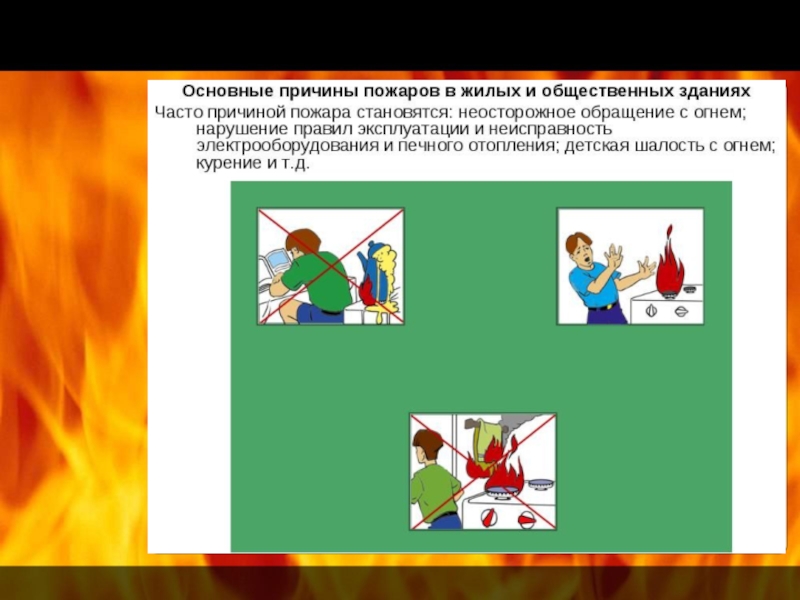 Основные причины пожаров в жилых и общественных зданиях

Часто причиной пожара становятся: неосторожное обращение с огнем; нарушение правил эксплуатации и неисправность электрооборудования и печного отопления; детская шалость с огнем; курение и т.д.