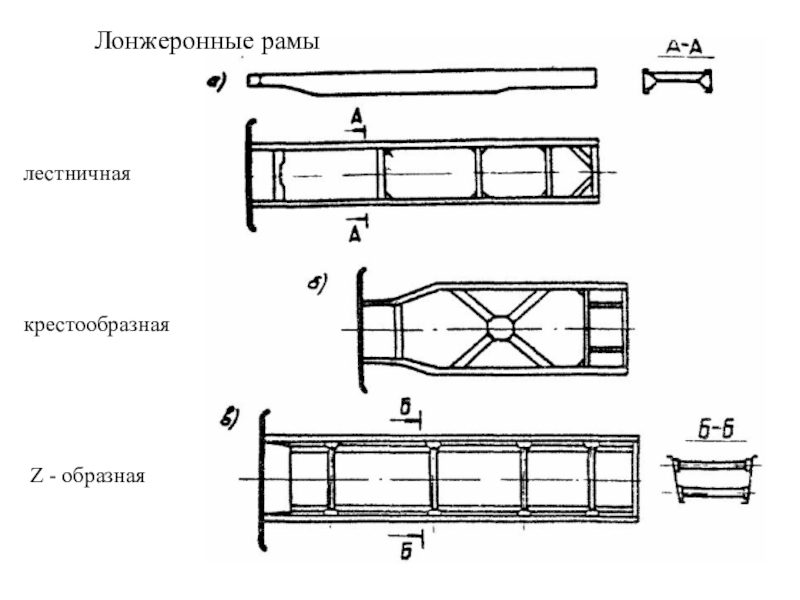 Лонжеронные рамы

а)

А-А

А

лестничная

А

б)

крестообразная

в)

Б

Б-Б

Z - образная

Б