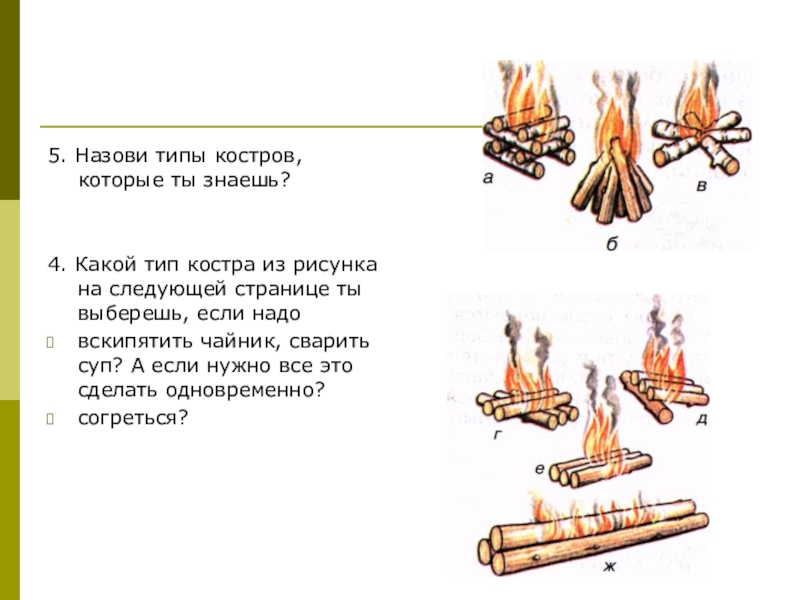 5. Назови типы костров, которые ты знаешь?

4. Какой тип костра из рисунка на следующей странице ты выберешь, если надо

вскипятить чайник, сварить суп? А если нужно все это сделать одновременно?

согреться?

а

б

в

г

д

е

ж