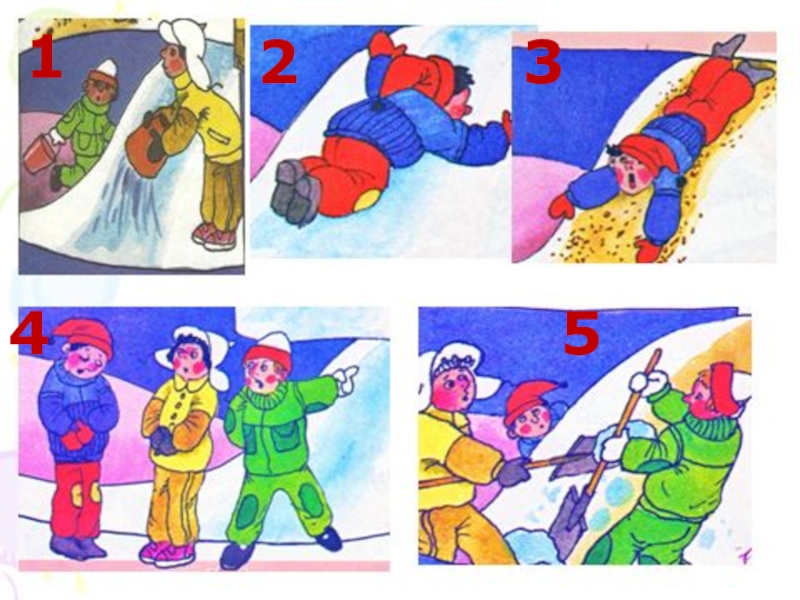 1

2

3

4

5