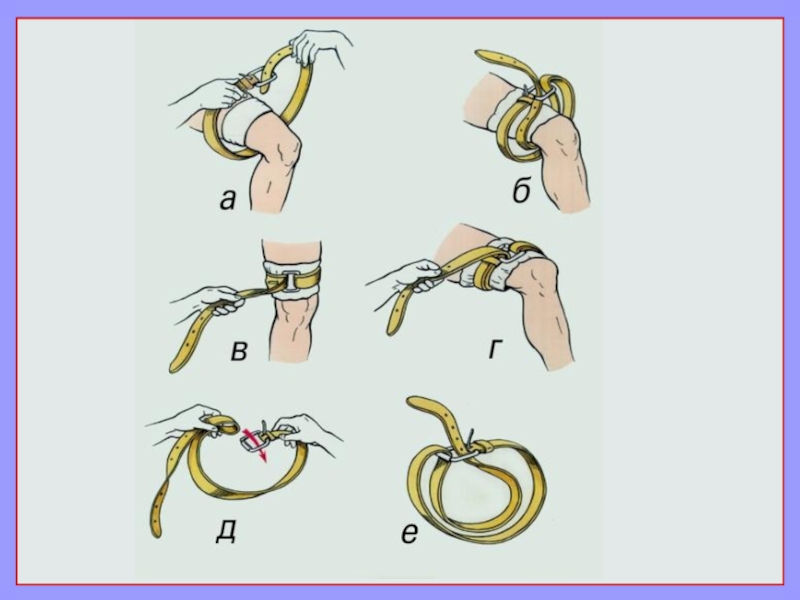 а
б
в
г
д
е