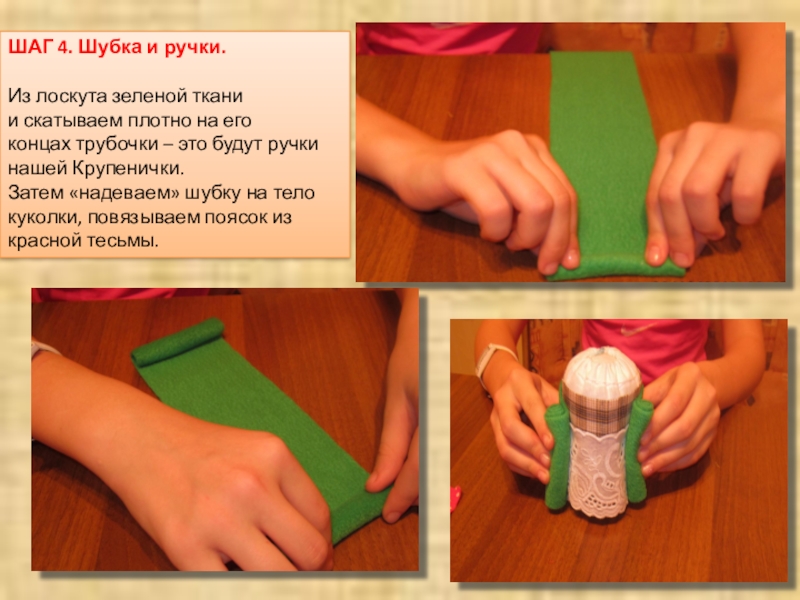 ШАГ 4. Шубка и ручки.

Из лоскута зеленой ткани и скатываем плотно на его концах трубочки – это будут ручки нашей Крупенички.
Затем «надеваем» шубку на тело куколки, повязываем поясок из красной тесьмы.