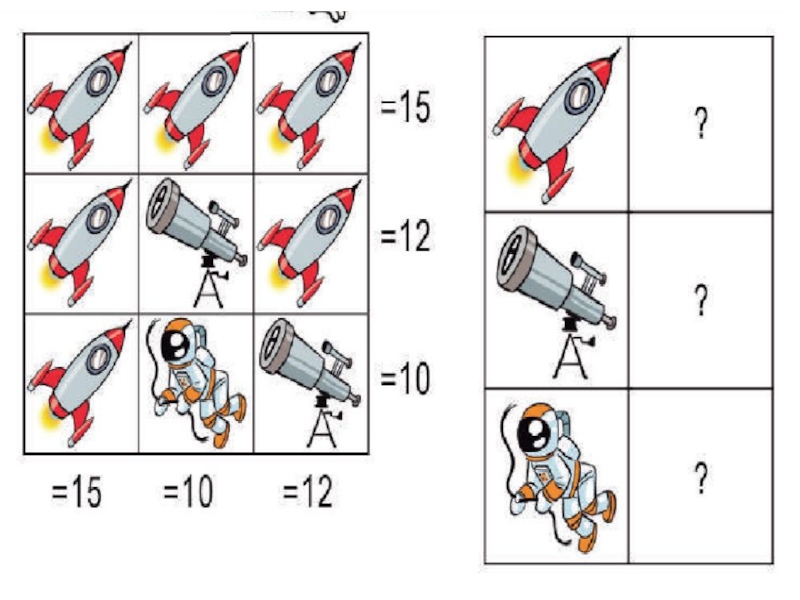 =15

=12

=10

=15 =10 =12

?

?

?