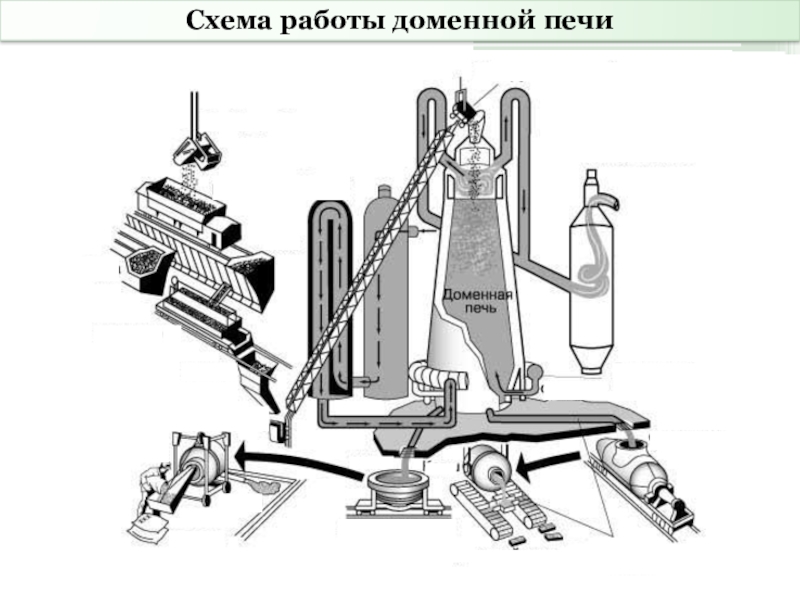 Схема работы доменной печи

Доменная печь