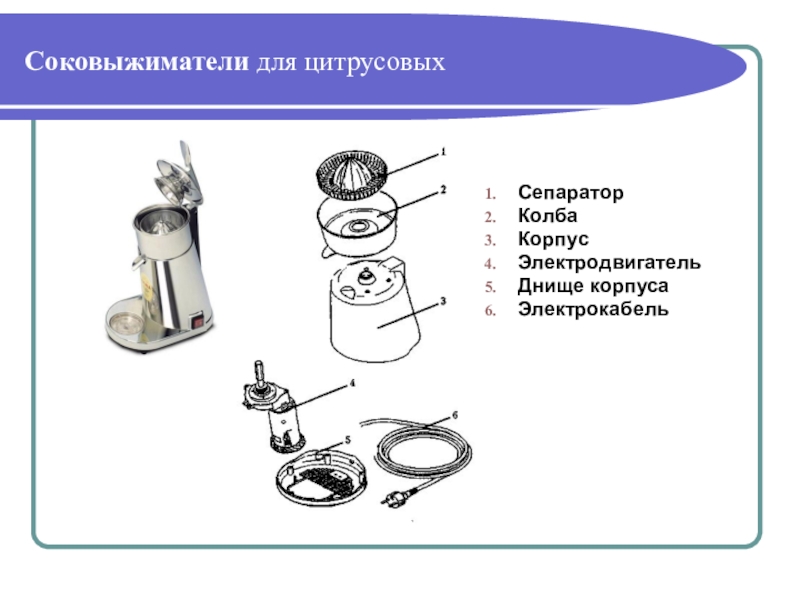 Соковыжиматели для цитрусовых

1
2
3
4
5
6

1. Сепаратор
2. Колба
3. Корпус
4. Электродвигатель
5. Днище корпуса
6. Электрокабель