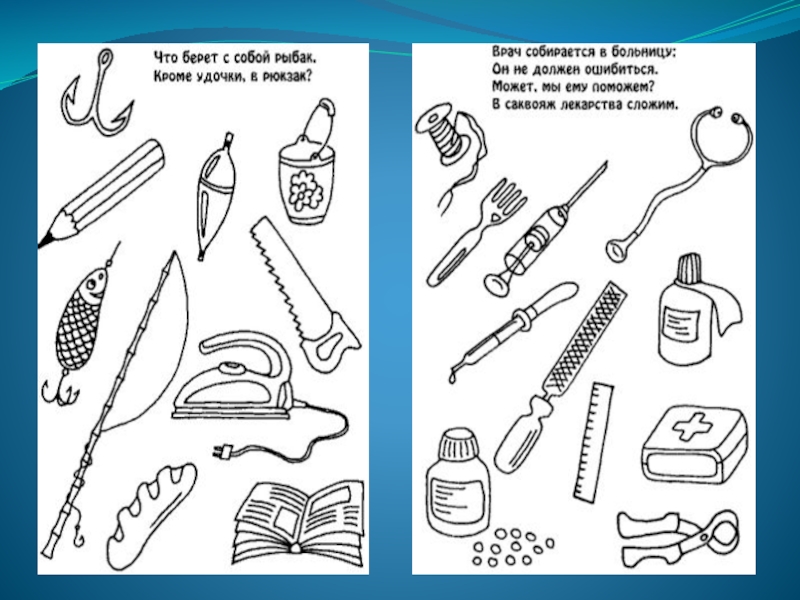 Что берет с собой рыбак,
Кроме удочки, в рюкзак?

Врач собирается в больницу;
Он не должен ошибиться.
Может, мы ему поможем?
В саквояж лекарства сложим.