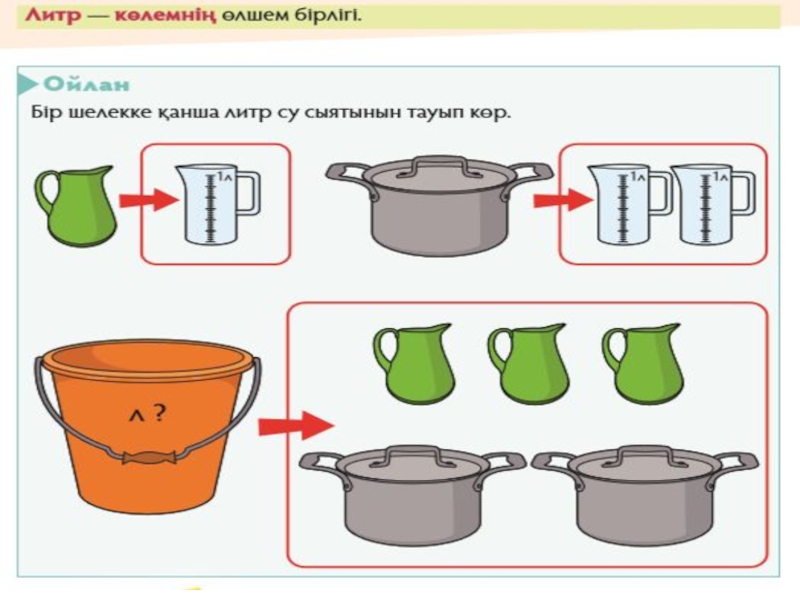 Литр — көлемнің өлшем бірлігі.

Ойлан
Бір шелекке қанша литр су сыятынын тауып көр.

1л

1л

1л

л ?