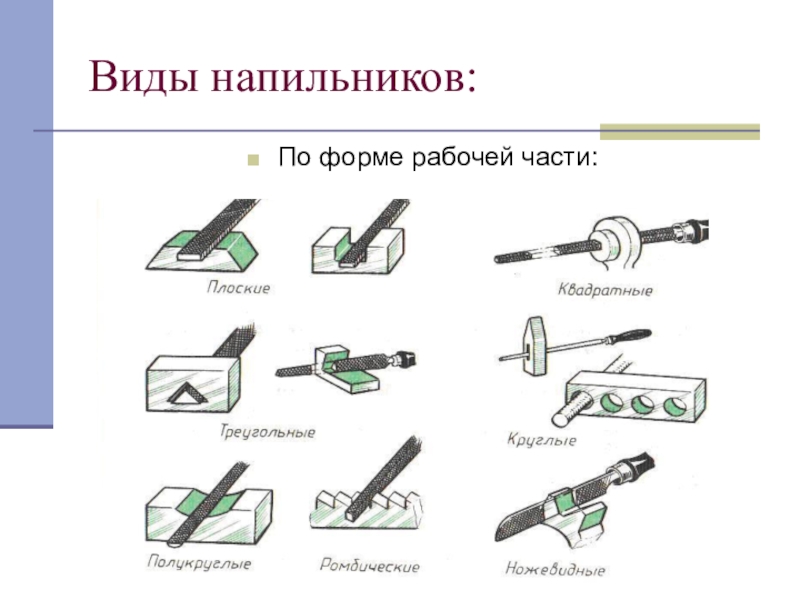 Виды напильников:

По форме рабочей части:

Плоские

Квадратные

Треугольные

Круглые

Полукруглые

Ромбические

Ножевидные