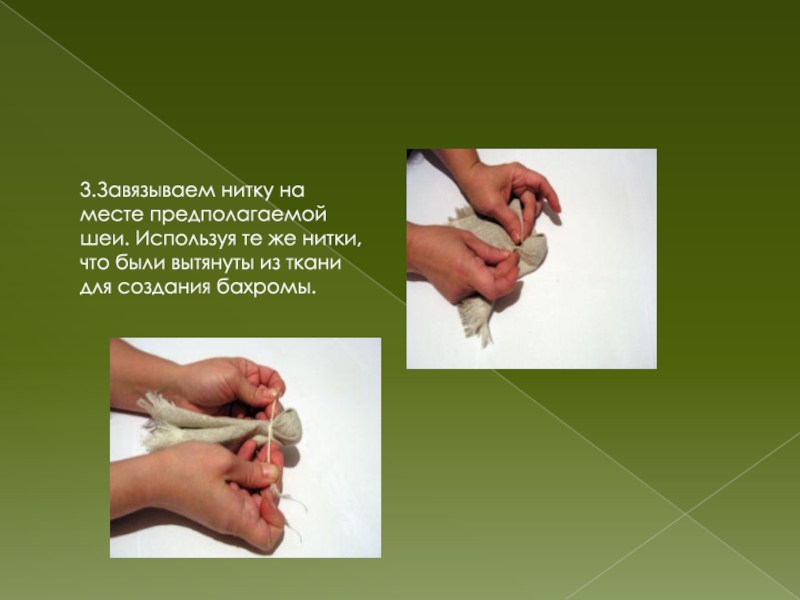 3.Завязываем нитку на месте предполагаемой шеи. Используя те же нитки, что были вытянуты из ткани для создания бахромы.