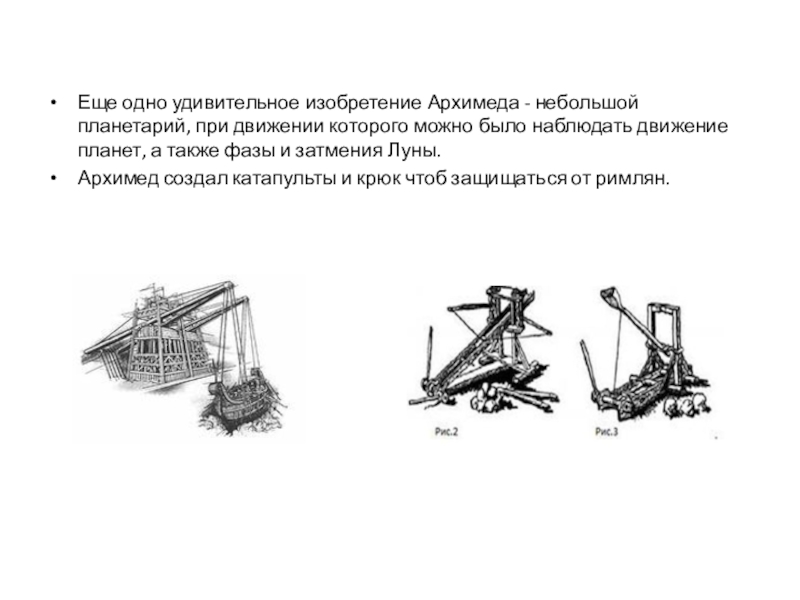 • Еще одно удивительное изобретение Архимеда - небольшой планетарий, при движении которого можно было наблюдать движение планет, а также фазы и затмения Луны.

• Архимед создал катапульты и крюк чтоб защищаться от римлян.

Рис.2

Рис.3