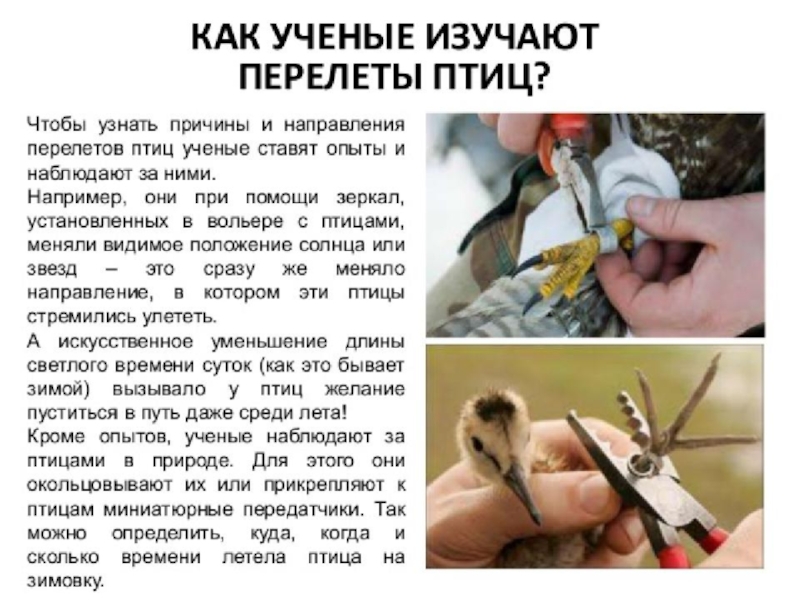 КАК УЧЕНЫЕ ИЗУЧАЮТ ПЕРЕЛЕТЫ ПТИЦ?

Чтобы узнать причины и направления перелетов птиц ученые ставят опыты и наблюдают за ними.

Например, они при помощи зеркал, установленных в вольере с птицами, меняли видимое положение солнца или звезд – это сразу же меняло направление, в котором эти птицы стремились улететь.

А искусственное уменьшение длины светлого времени суток (как это бывает зимой) вызывало у птиц желание пуститься в путь даже среди лета!

Кроме опытов, ученые наблюдают за птицами в природе. Для этого они окольцовывают их или прикрепляют к птицам миниатюрные передатчики. Так можно определить, куда, когда и сколько времени летела птица на зимовку.